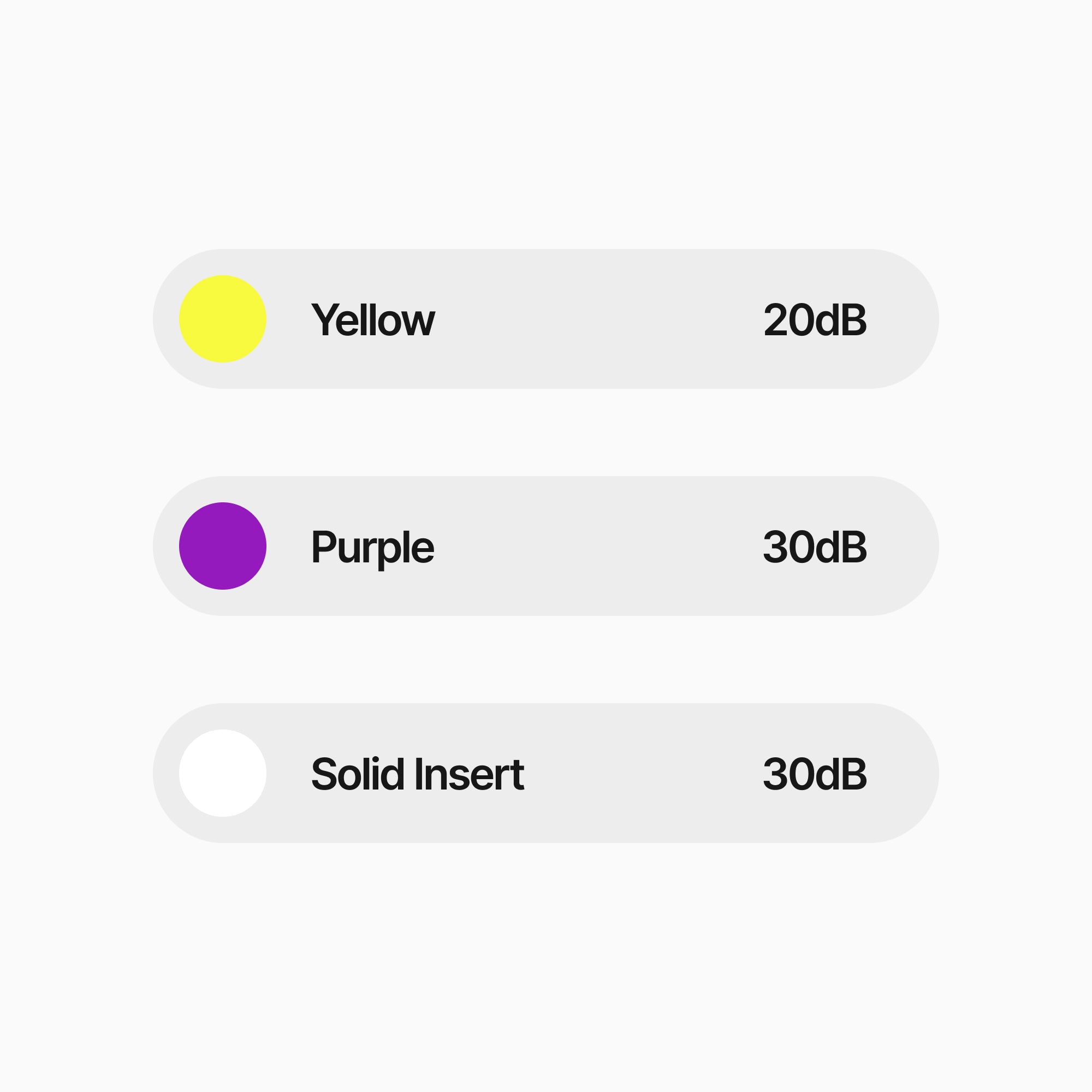 Yellow 20dB

Purple 30dB

Solid Insert 30dB